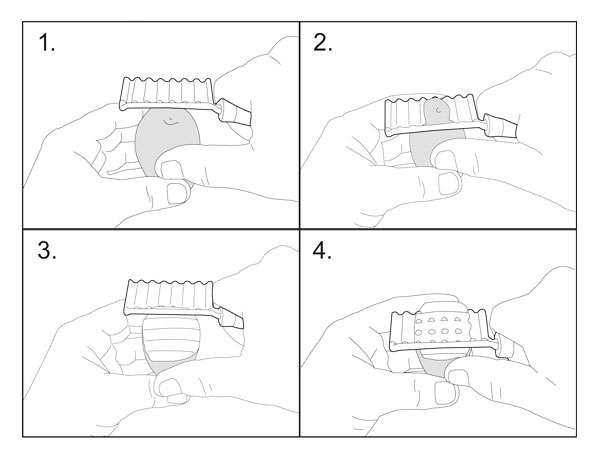 1.

2.

3.

4.