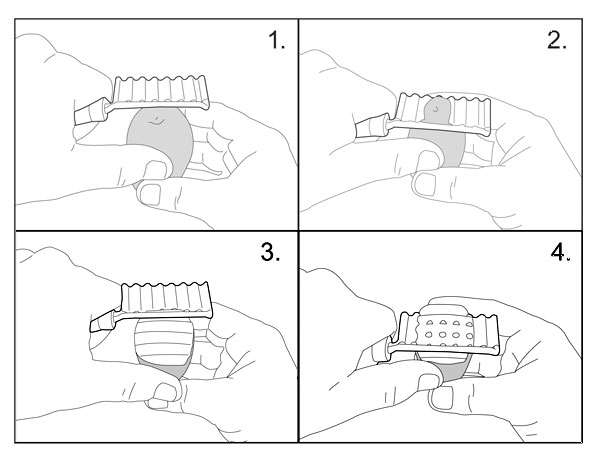 1.

2.

3.

4.