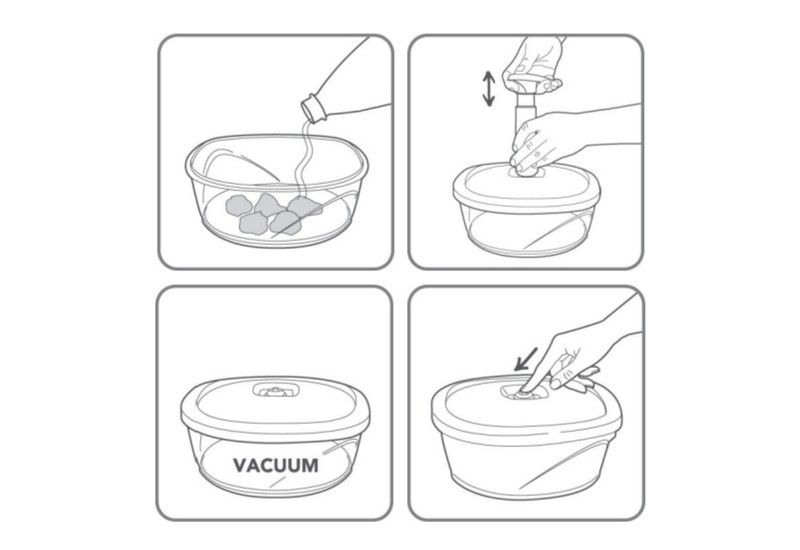 VACUUM