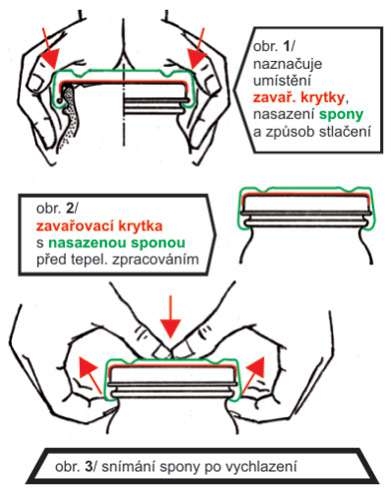 obr. 1/
naznačuje umístění zavař. krytky, nasazení spony a způsob stlačení

obr. 2/
zavařovací krytka s nasazenou sponou před tepel. zpracováním

obr. 3/ snímání spony po vychlazení